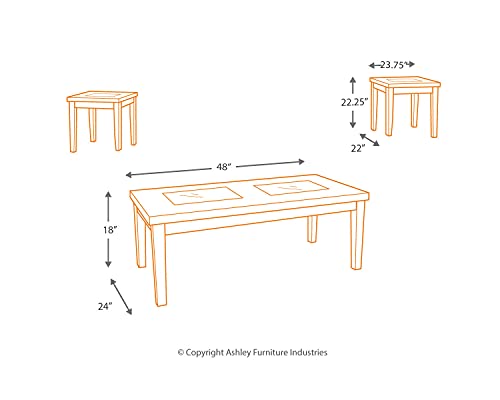 23.75"

22.25"

22"

48"

18"

24"

© Copyright Ashley Furniture Industries