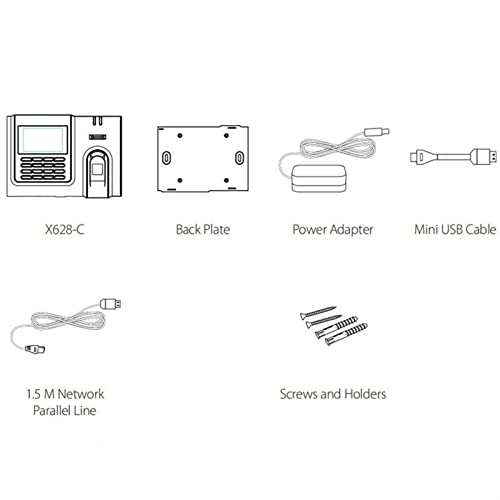 X628-C

Back Plate

Power Adapter

Mini USB Cable

1.5 M Network Parallel Line

Screws and Holders