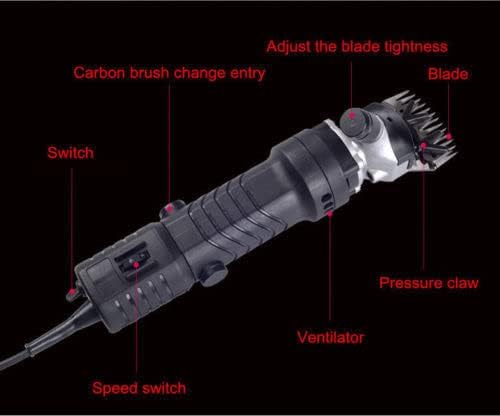 Adjust the blade tightness

Carbon brush change entry

Blade

Switch

Pressure claw

Ventilator

Speed switch