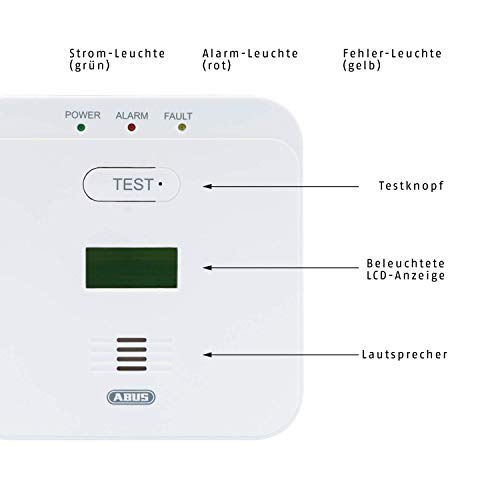 Strom-Leuchte (grün)

Alarm-Leuchte (rot)

Fehler-Leuchte (gelb)

POWER ALARM FAULT

TEST

Testknopf

Beleuchtete LCD-Anzeige

Lautsprecher

ABUS