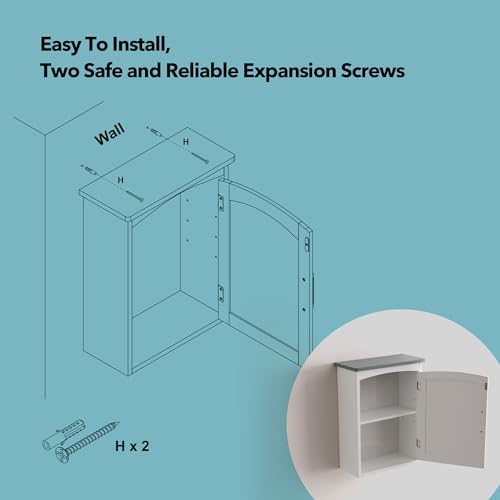 Easy To Install,
Two Safe and Reliable Expansion Screws

Wall

H

H

H x 2