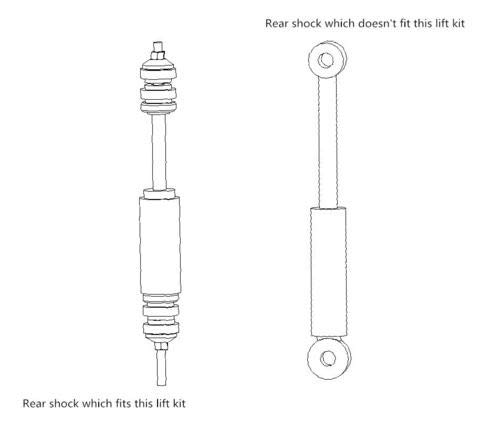 Rear shock which doesn't fit this lift kit

Rear shock which fits this lift kit