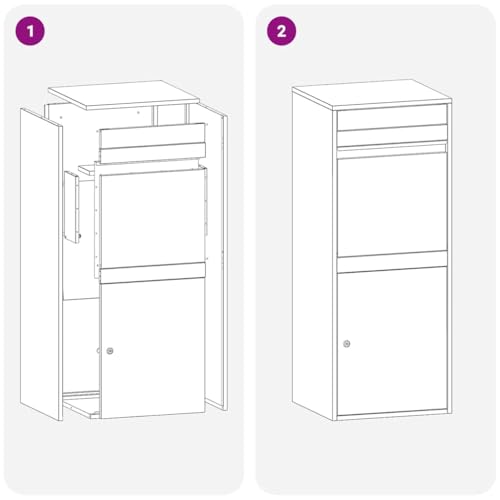 1

2