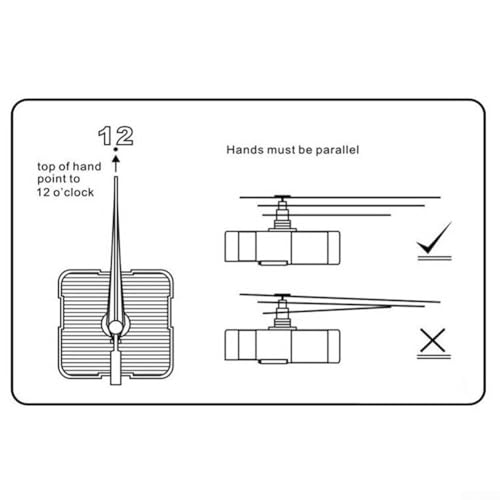 12

top of hand point to 12 o'clock

Hands must be parallel