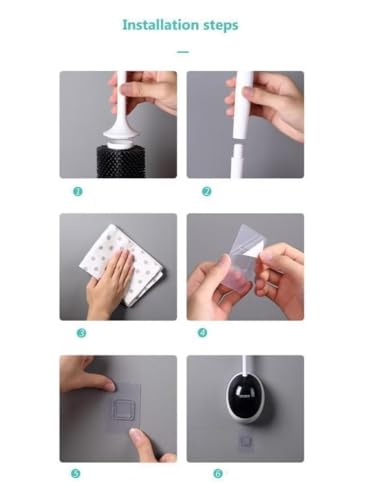 Installation steps

1

2

3

4

5

6