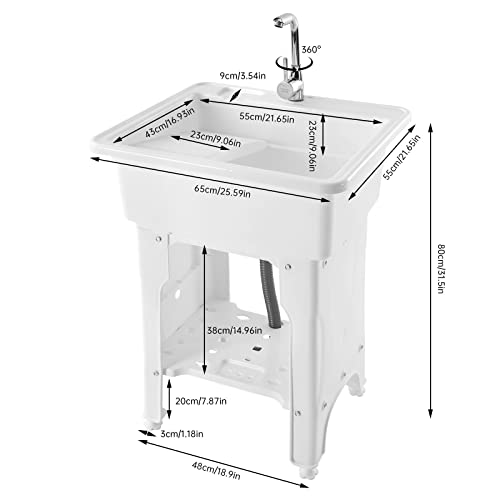 360°
9cm/3.54in
43cm/16.93in
55cm/21.65in
23cm/9.06in
23cm/9.06in
55cm/21.65in
65cm/25.59in
80cm/31.5in
38cm/14.96in
20cm/7.87in
3cm/1.18in
48cm/18.9in