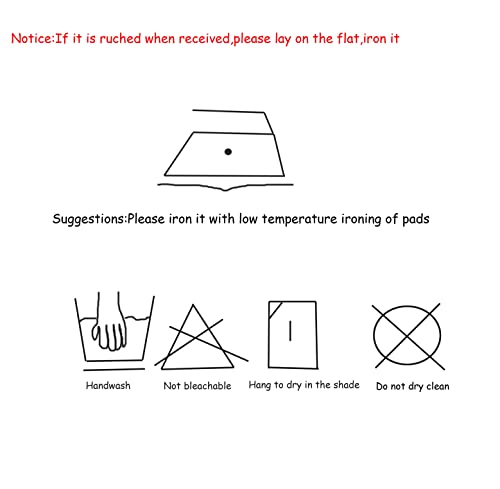 Notice:If it is ruched when received,please lay on the flat,iron it

Suggestions:Please iron it with low temperature ironing of pads

Handwash

Not bleachable

Hang to dry in the shade

Do not dry clean