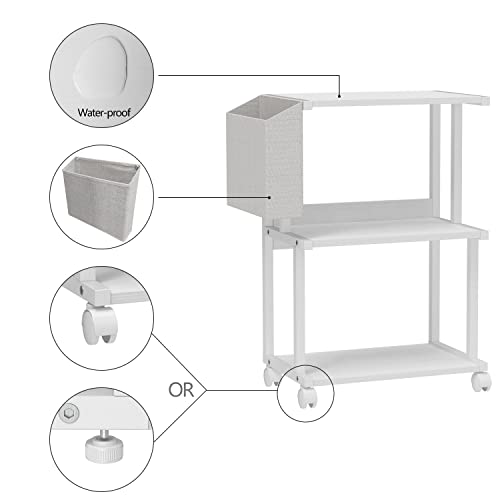 Water-proof

OR