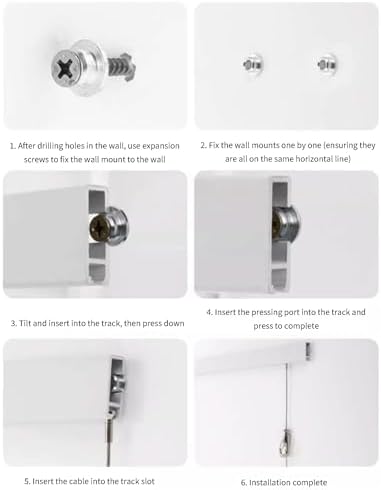 1. After drilling holes in the wall, use expansion screws to fix the wall mount to the wall

2. Fix the wall mounts one by one (ensuring they are all on the same horizontal line)

3. Tilt and insert into the track, then press down

4. Insert the pressing port into the track and press to complete

5. Insert the cable into the track slot

6. Installation complete