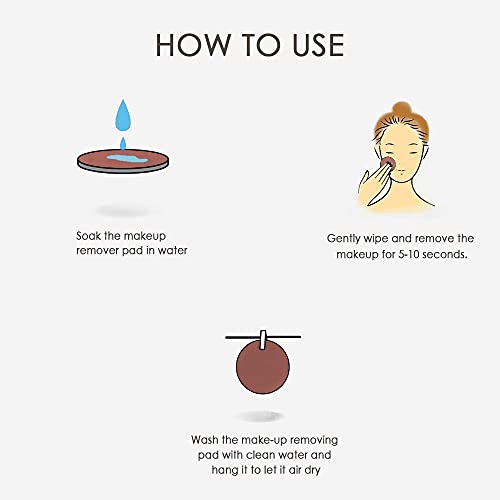 HOW TO USE

Soak the makeup remover pad in water

Gently wipe and remove the makeup for 5-10 seconds.

Wash the make-up removing pad with clean water and hang it to let it air dry