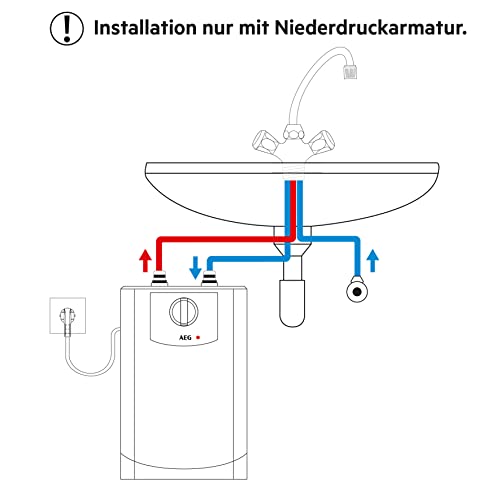 !

Installation nur mit Niederdruckarmatur.

AEG