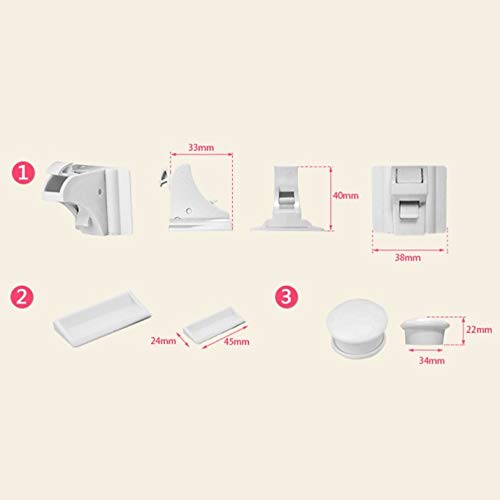 1
33mm
40mm
38mm
2
24mm
45mm
3
22mm
34mm