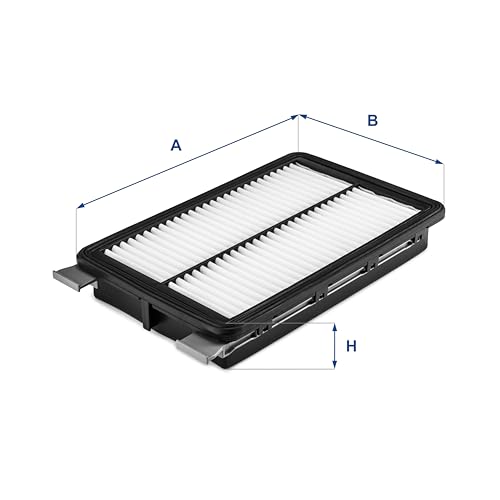 A
B
H