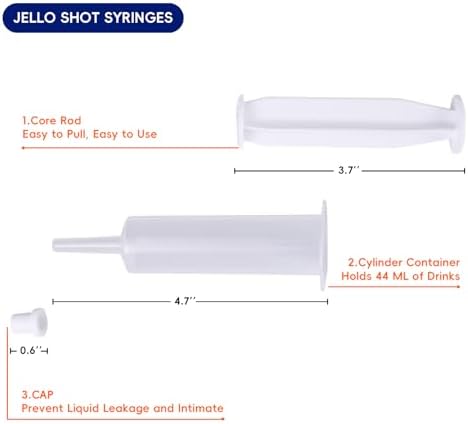 JELLO SHOT SYRINGES

1.Core Rod
Easy to Pull, Easy to Use

3.7''

2.Cylinder Container
Holds 44 ML of Drinks

4.7''

0.6''

3.CAP
Prevent Liquid Leakage and Intimate