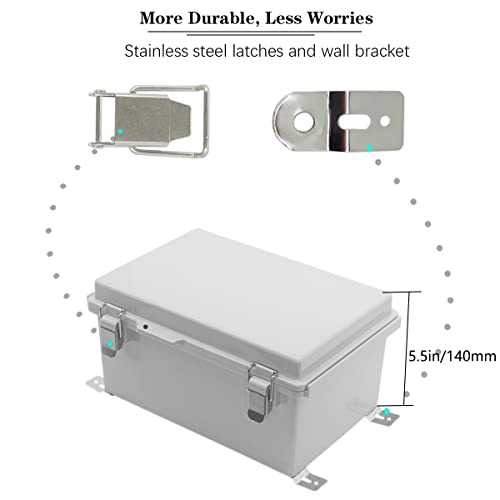 More Durable, Less Worries

Stainless steel latches and wall bracket

5.5in/140mm