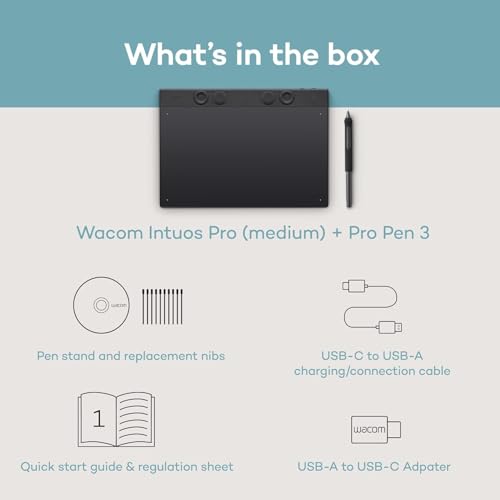 What's in the box

Wacom Intuos Pro (medium) + Pro Pen 3

wacom

Pen stand and replacement nibs

USB-C to USB-A charging/connection cable

1

Quick start guide & regulation sheet

wacom

USB-A to USB-C Adpater