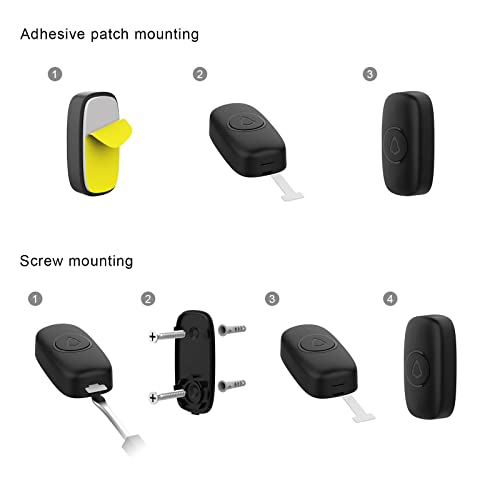 Adhesive patch mounting

1

2

3

Screw mounting

1

2

3

4