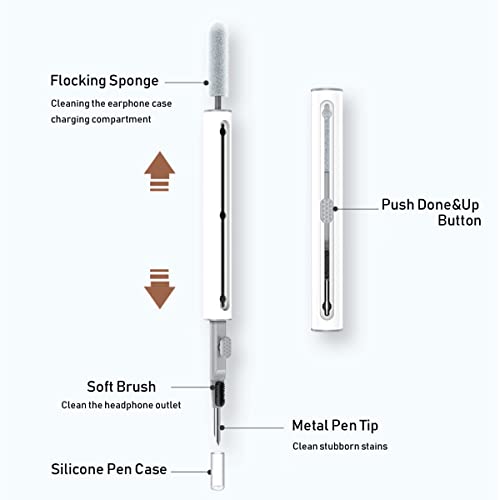 Flocking Sponge
Cleaning the earphone case charging compartment

Push Done&Up Button

Soft Brush
Clean the headphone outlet

Metal Pen Tip
Clean stubborn stains

Silicone Pen Case