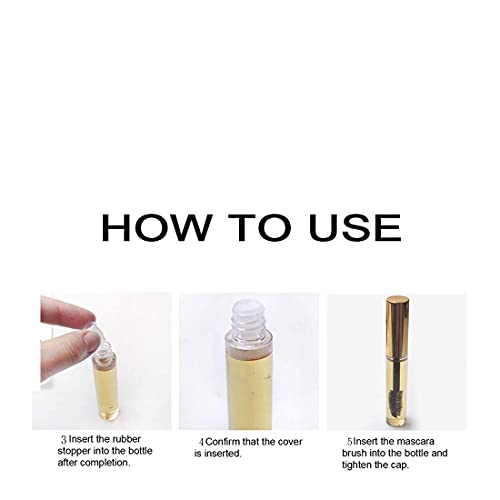 HOW TO USE

3 Insert the rubber stopper into the bottle after completion.

4 Confirm that the cover is inserted.

5 Insert the mascara brush into the bottle and tighten the cap.