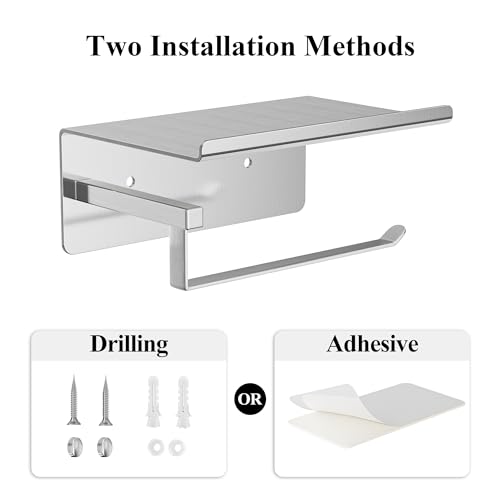 Two Installation Methods

Drilling

OR

Adhesive