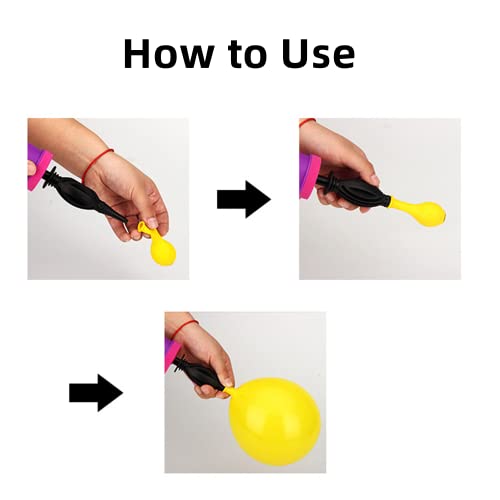 How to Use