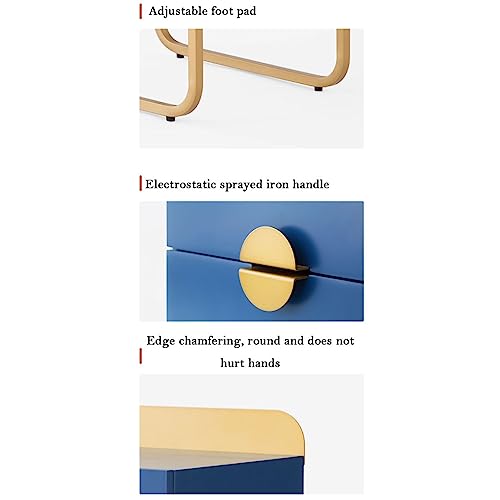 Adjustable foot pad

Electrostatic sprayed iron handle

Edge chamfering, round and does not hurt hands