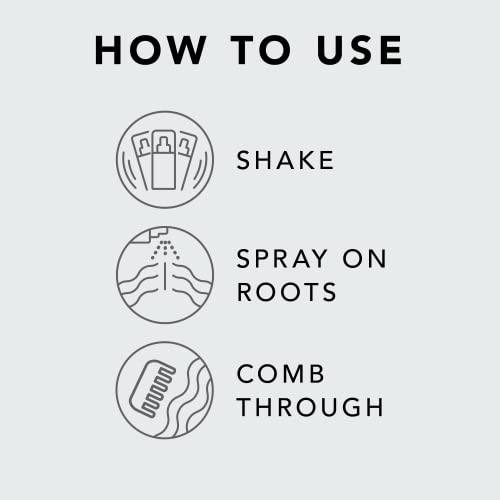 HOW TO USE

SHAKE

SPRAY ON ROOTS

COMB THROUGH