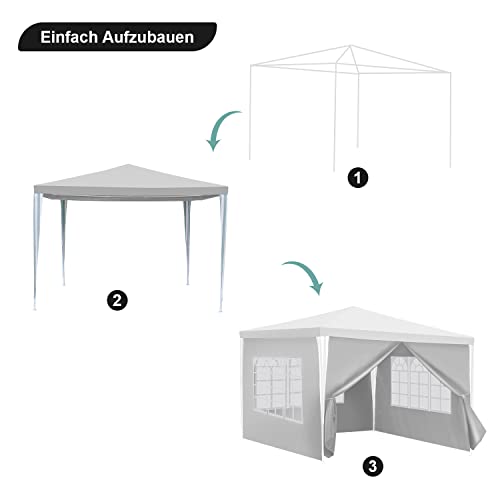 Einfach Aufzubauen

1

2

3