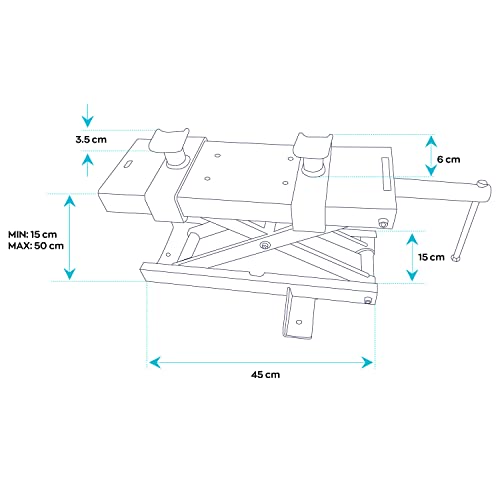 3.5 cm

6 cm

MIN: 15 cm
MAX: 50 cm

15 cm

45 cm