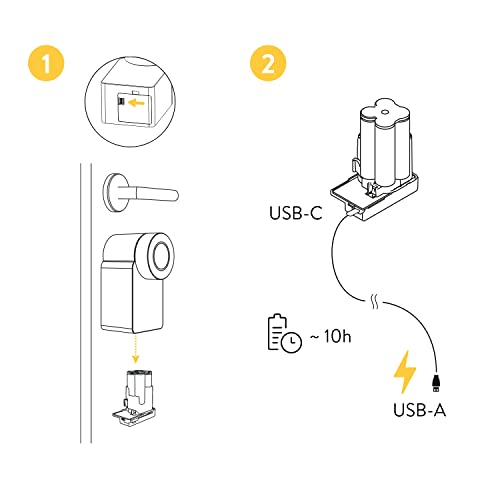 1

2

USB-C

~ 10h

USB-A