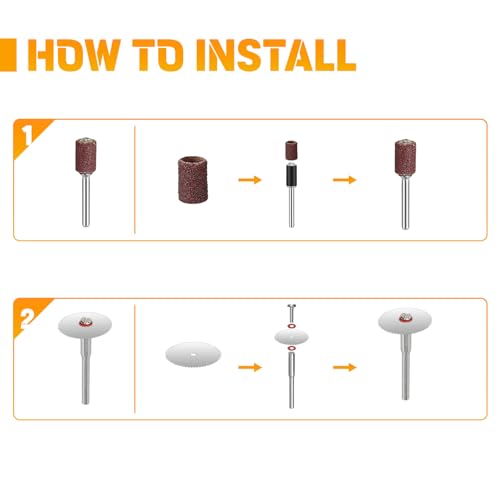 HOW TO INSTALL

1

2