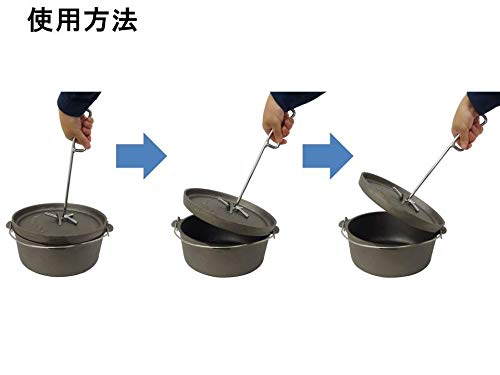 使用方法