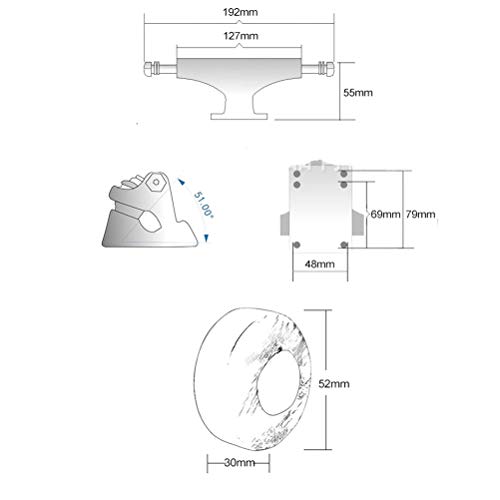 192mm

127mm

55mm

51.00°

69mm

79mm

48mm

52mm

30mm