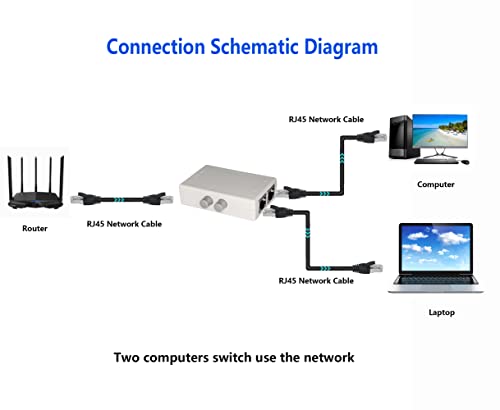 Connection Schematic Diagram

RJ45 Network Cable

Computer

Router

RJ45 Network Cable

RJ45 Network Cable

Laptop

Two computers switch use the network