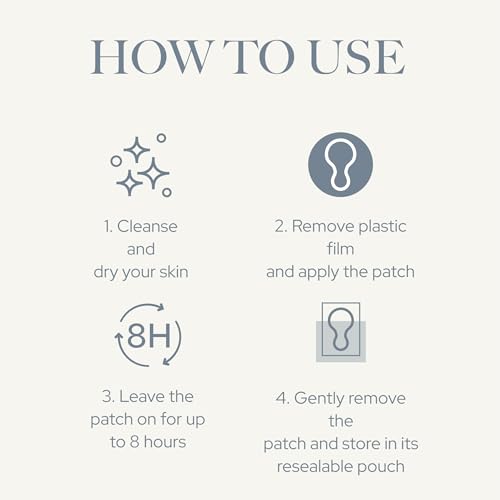 HOW TO USE

1. Cleanse and dry your skin

2. Remove plastic film and apply the patch

8H

3. Leave the patch on for up to 8 hours

4. Gently remove the patch and store in its resealable pouch