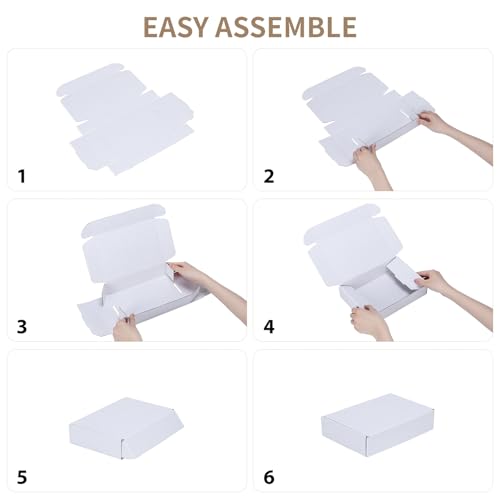 EASY ASSEMBLE

1

2

3

4

5

6