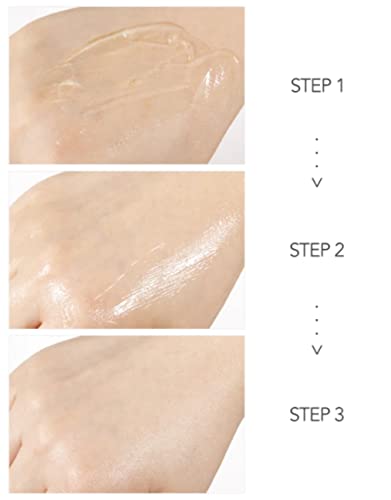 STEP 1

STEP 2

STEP 3