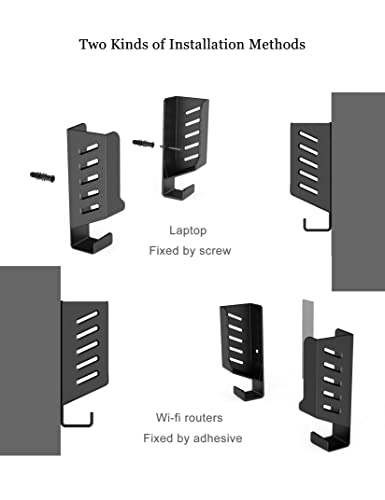 Two Kinds of Installation Methods

Laptop
Fixed by screw

Wi-fi routers
Fixed by adhesive