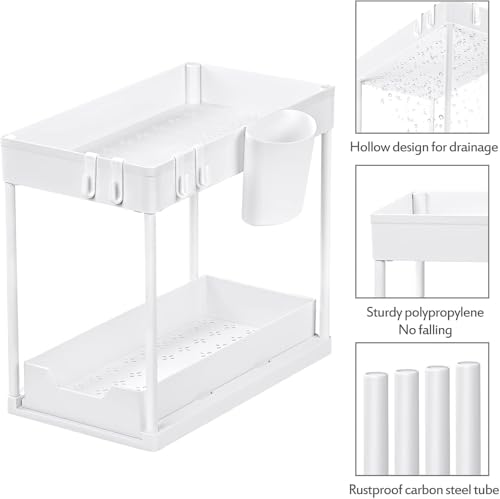 Hollow design for drainage

Sturdy polypropylene
No falling

Rustproof carbon steel tube