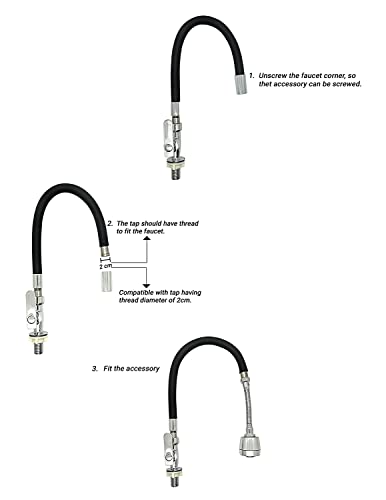 1. Unscrew the faucet corner, so thet accessory can be screwed.

2. The tap should have thread to fit the faucet.

2 cm

Compatible with tap having thread diameter of 2cm.

3. Fit the accessory