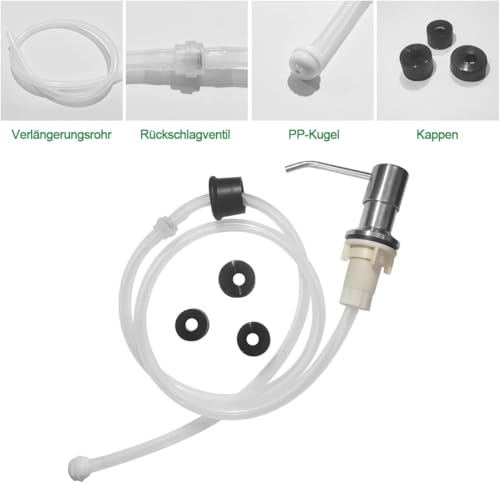 Verlängerungsrohr Rückschlagventil PP-Kugel Kappen