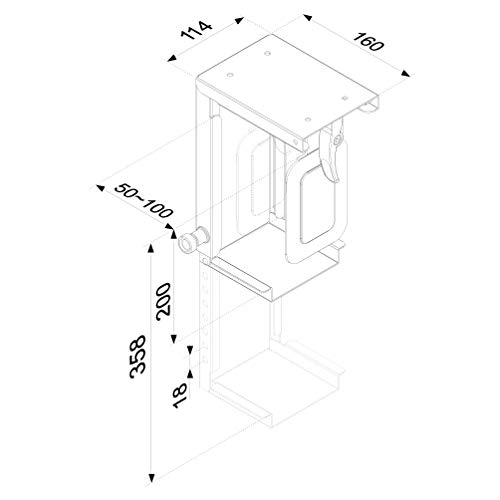 114
160
50~100
200
358
18