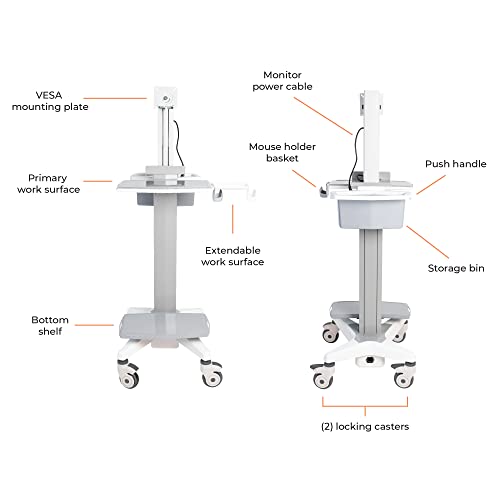 VESA mounting plate

Primary work surface

Extendable work surface

Bottom shelf

Monitor power cable

Mouse holder basket

Push handle

Storage bin

(2) locking casters