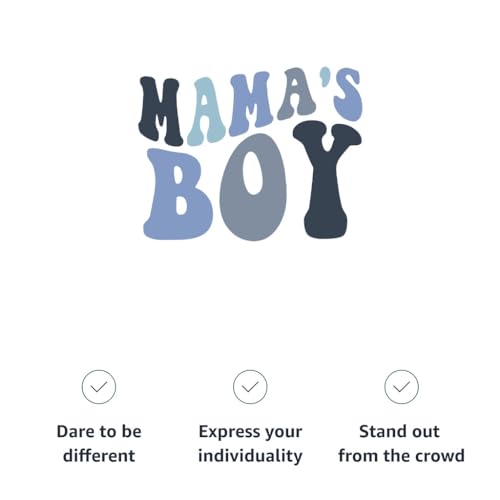 MAMA'S
BOY

✓
Dare to be different

✓
Express your individuality

✓
Stand out from the crowd