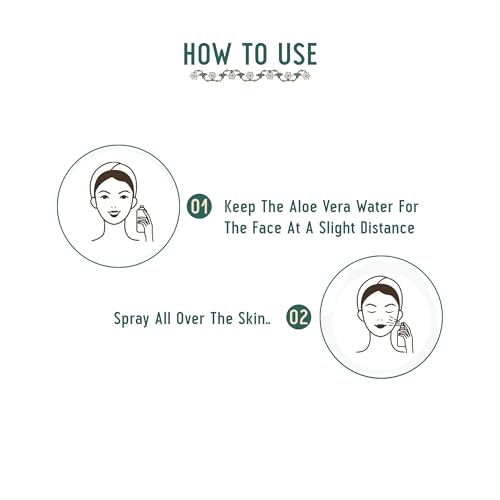 HOW TO USE

01 Keep The Aloe Vera Water For The Face At A Slight Distance

Spray All Over The Skin.. 02