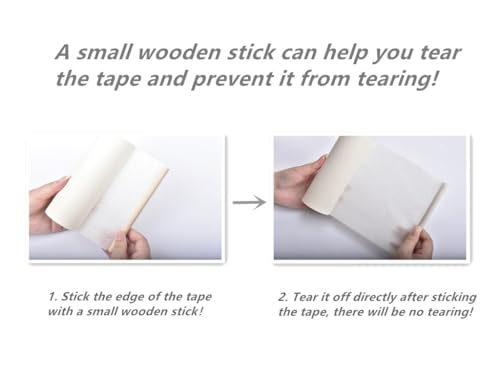 A small wooden stick can help you tear the tape and prevent it from tearing!

1. Stick the edge of the tape with a small wooden stick!

2. Tear it off directly after sticking the tape, there will be no tearing!