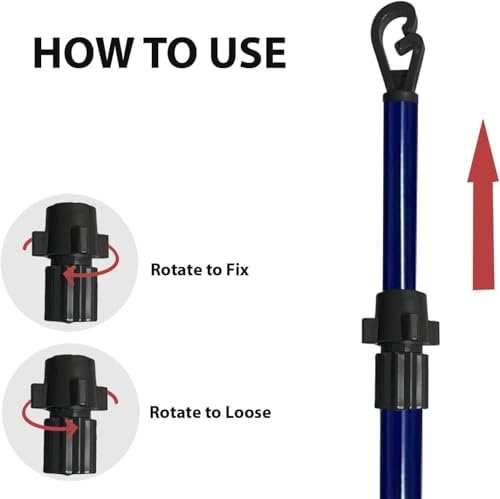 HOW TO USE

Rotate to Fix

Rotate to Loose