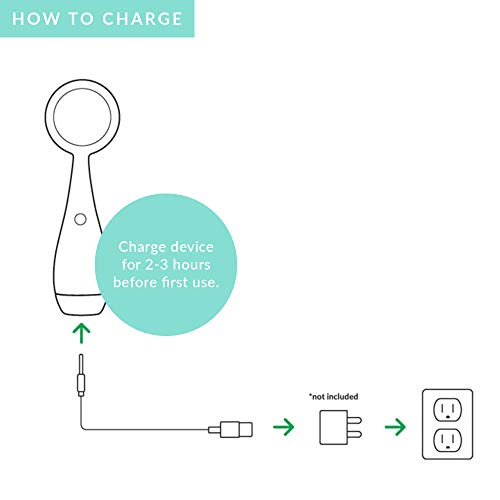 HOW TO CHARGE

Charge device for 2-3 hours before first use.

*not included