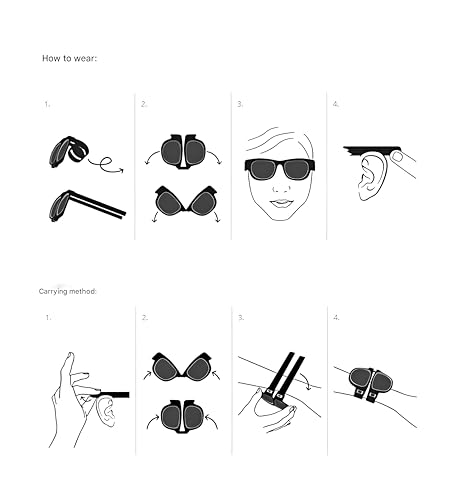 How to wear:

1.

2.

3.

4.

Carrying method:

1.

2.

3.

4.