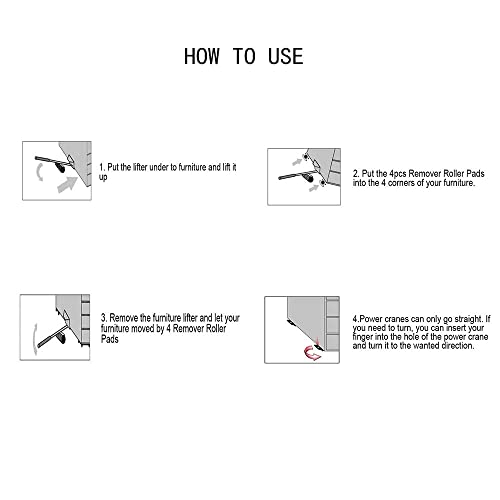 HOW TO USE

1. Put the lifter under to furniture and lift it up

2. Put the 4pcs Remover Roller Pads into the 4 corners of your furniture.

3. Remove the furniture lifter and let your furniture moved by 4 Remover Roller Pads

4.Power cranes can only go straight. If you need to turn, you can insert your finger into the hole of the power crane and turn it to the wanted direction.